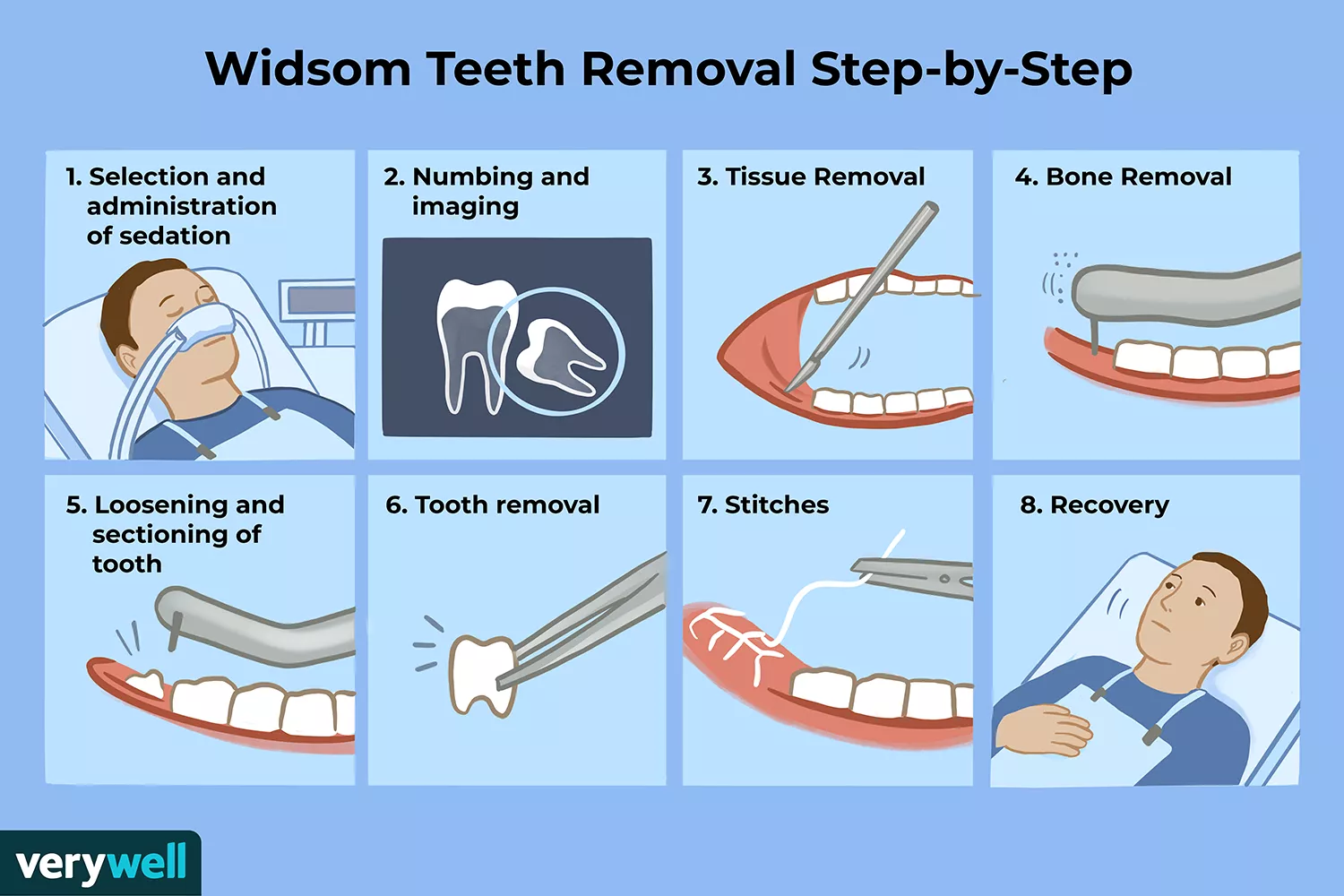 Widsom Teeth Removal Step-by-Step

1. Selection and administration of sedation

2. Numbing and imaging

3. Tissue Removal

4. Bone Removal

5. Loosening and sectioning of tooth

6. Tooth removal

7. Stitches

8. Recovery

verywell